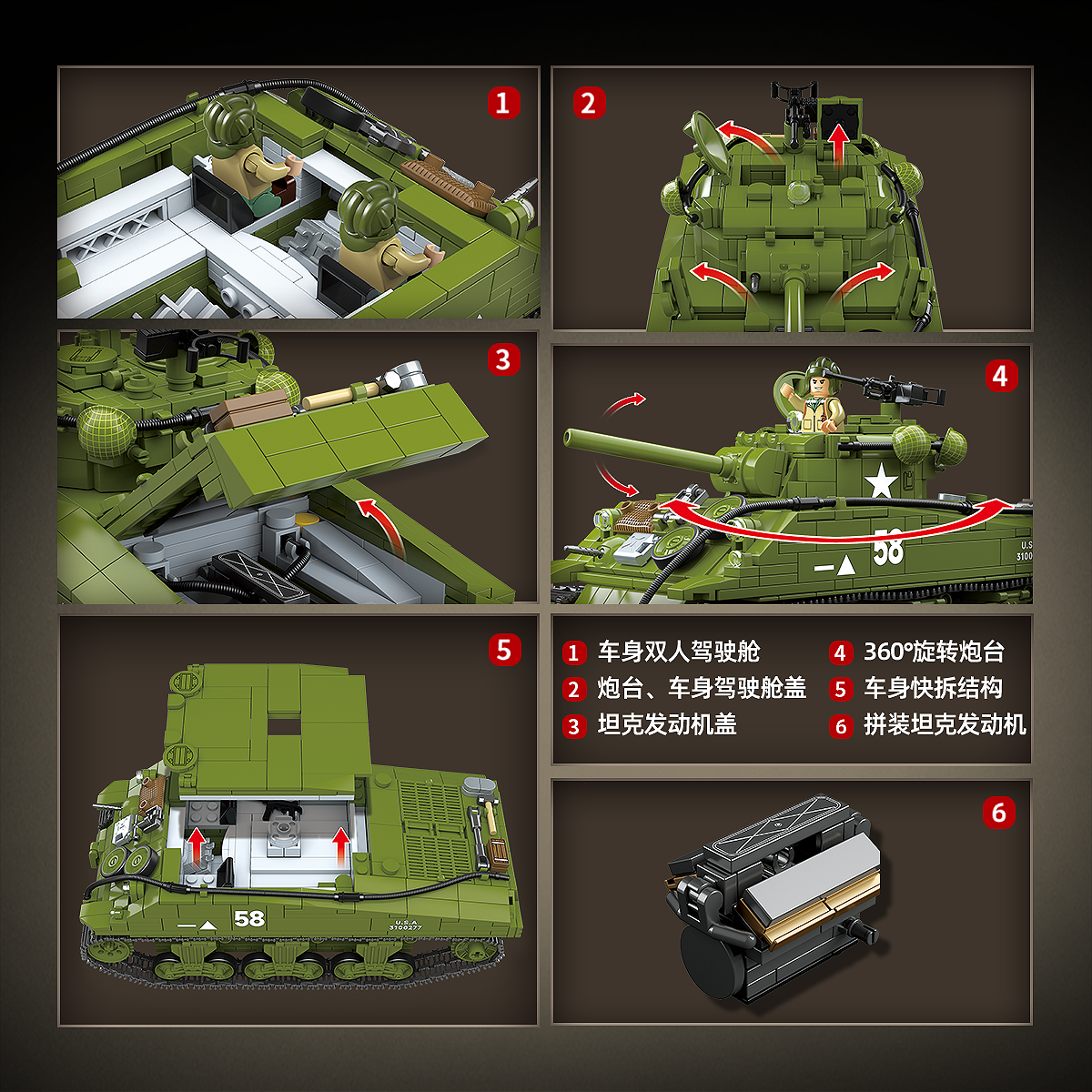 1

2

3

4

58

U.S
3100

5

58

U.S.A
3100277

1 车身双人驾驶舱
2 炮台、车身驾驶舱盖
3 坦克发动机盖

4 360°旋转炮台
5 车身快拆结构
6 拼装坦克发动机

6